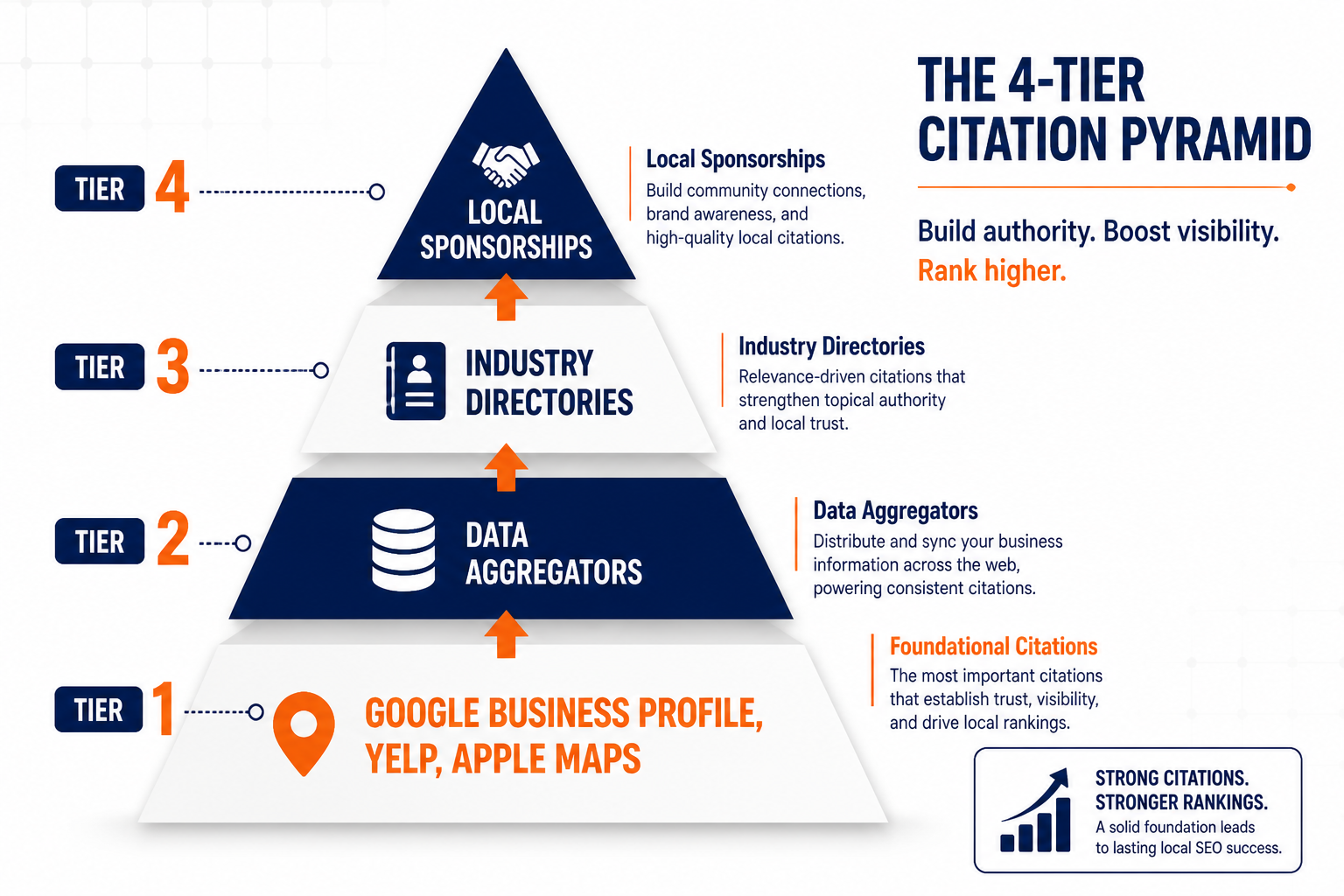 THE 4-TIER CITATION PYRAMID

Build authority. Boost visibility. Rank higher.

TIER 4

LOCAL SPONSORSHIPS

Local Sponsorships
Build community connections, brand awareness, and high-quality local citations.

TIER 3

INDUSTRY DIRECTORIES

Industry Directories
Relevance-driven citations that strengthen topical authority and local trust.

TIER 2

DATA AGGREGATORS

Data Aggregators
Distribute and sync your business information across the web, powering consistent citations.

TIER 1

GOOGLE BUSINESS PROFILE, YELP, APPLE MAPS

Foundational Citations
The most important citations that establish trust, visibility, and drive local rankings.

STRONG CITATIONS. STRONGER RANKINGS.
A solid foundation leads to lasting local SEO success.